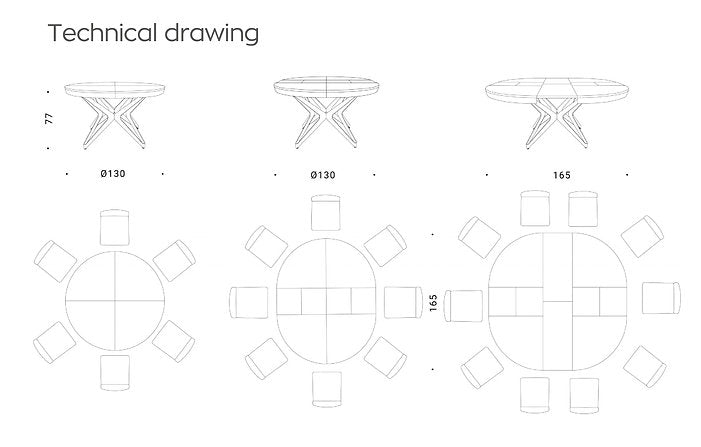 Technical drawing

77

Ø130

Ø130

165

165